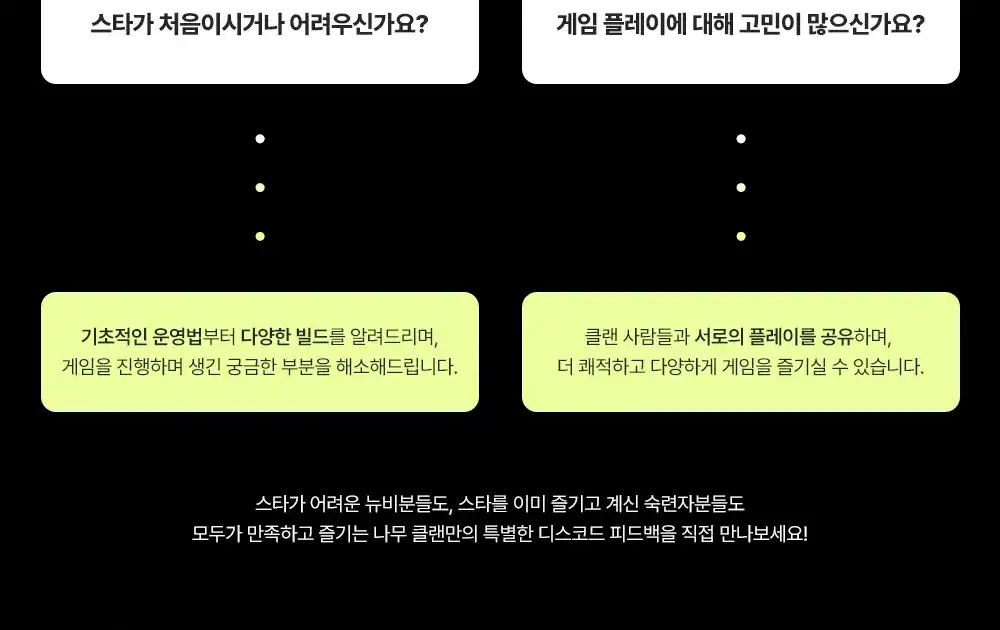 스타가 처음이시거나 어려우신가요?

기초적인 운영법부터 다양한 빌드를 알려드리며, 게임을 진행하며 생긴 궁금한 부분을 해소해드립니다.

게임 플레이에 대해 고민이 많으신가요?

클랜 사람들과 서로의 플레이를 공유하며, 더 쾌적하고 다양하게 게임을 즐기실 수 있습니다.

스타가 어려운 뉴비분들도, 스타를 이미 즐기고 계신 숙련자분들도
모두가 만족하고 즐기는 나무 클랜만의 특별한 디스코드 피드백을 직접 만나보세요!